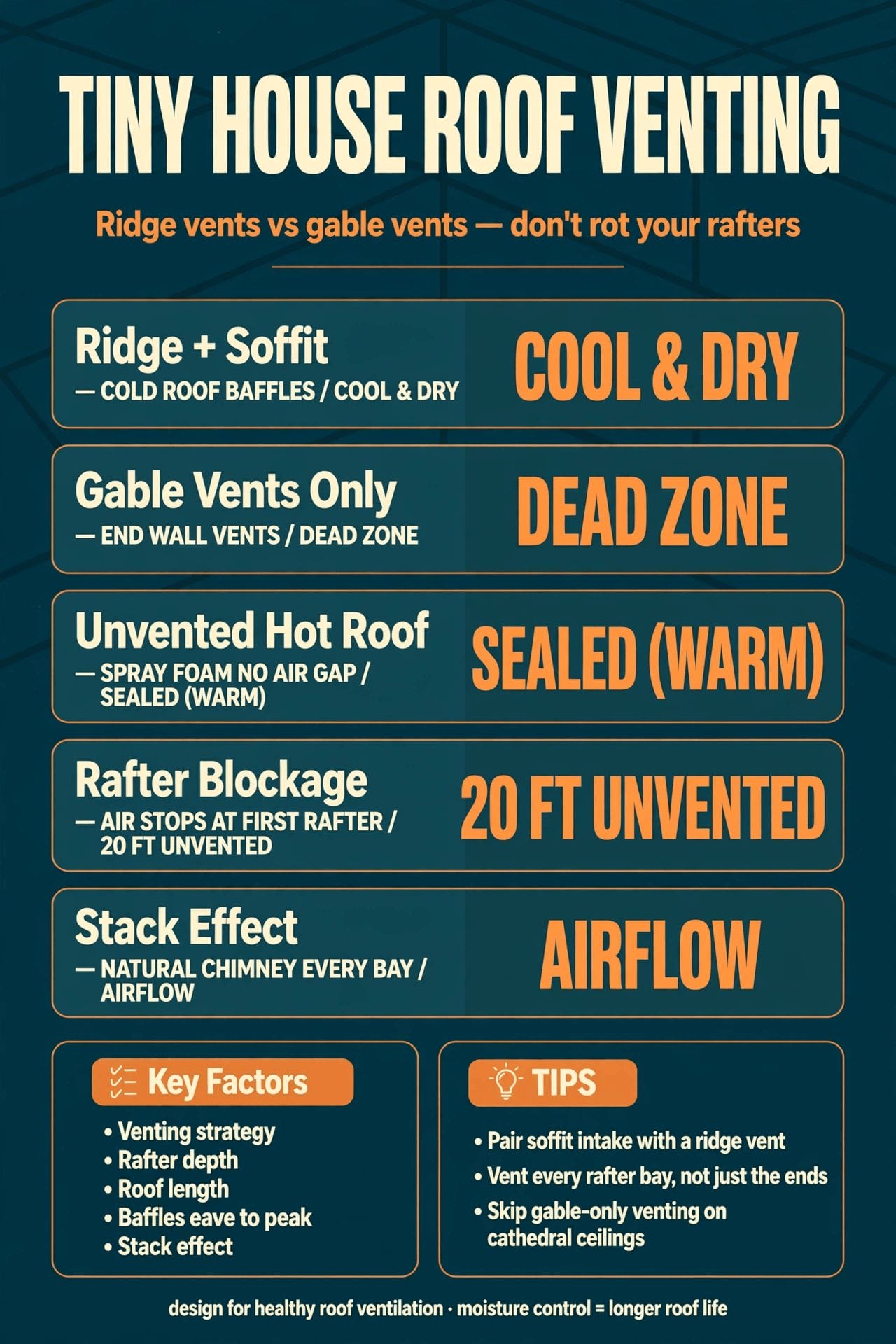 TINY HOUSE ROOF VENTING

Ridge vents vs gable vents — don't rot your rafters

Ridge + Soffit
— COLD ROOF BAFFLES / COOL & DRY

COOL & DRY

Gable Vents Only
— END WALL VENTS / DEAD ZONE

DEAD ZONE

Unvented Hot Roof
— SPRAY FOAM NO AIR GAP / SEALED (WARM)

SEALED (WARM)

Rafter Blockage
— AIR STOPS AT FIRST RAFTER / 20 FT UNVENTED

20 FT UNVENTED

Stack Effect
— NATURAL CHIMNEY EVERY BAY / AIRFLOW

AIRFLOW

Key Factors

• Venting strategy
• Rafter depth
• Roof length
• Baffles eave to peak
• Stack effect

TIPS

• Pair soffit intake with a ridge vent
• Vent every rafter bay, not just the ends
• Skip gable-only venting on cathedral ceilings

design for healthy roof ventilation · moisture control = longer roof life